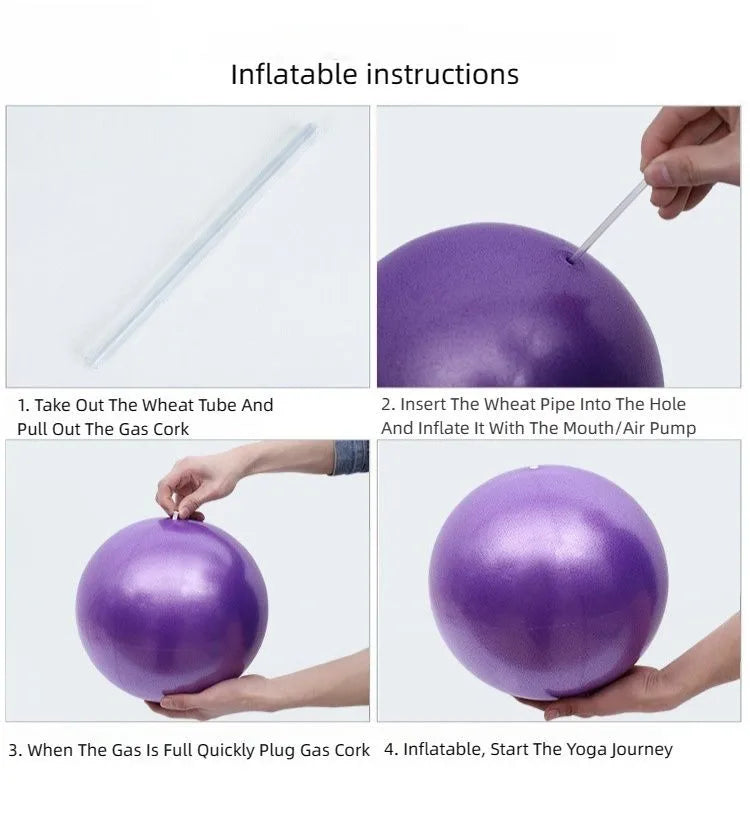 Inflatable instructions

1. Take Out The Wheat Tube And Pull Out The Gas Cork

2. Insert The Wheat Pipe Into The Hole And Inflate It With The Mouth/Air Pump

3. When The Gas Is Full Quickly Plug Gas Cork

4. Inflatable, Start The Yoga Journey