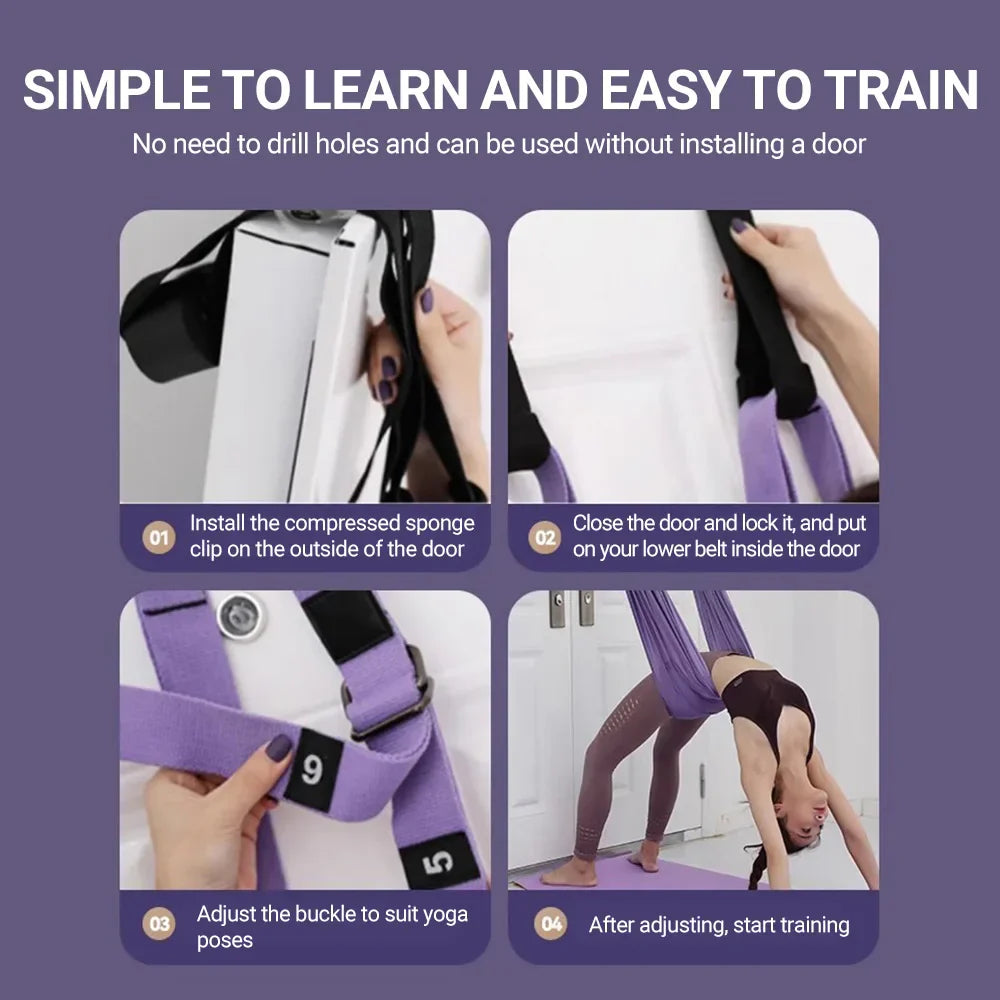 SIMPLE TO LEARN AND EASY TO TRAIN

No need to drill holes and can be used without installing a door

01 Install the compressed sponge clip on the outside of the door

02 Close the door and lock it, and put on your lower belt inside the door

9

5

03 Adjust the buckle to suit yoga poses

04 After adjusting, start training