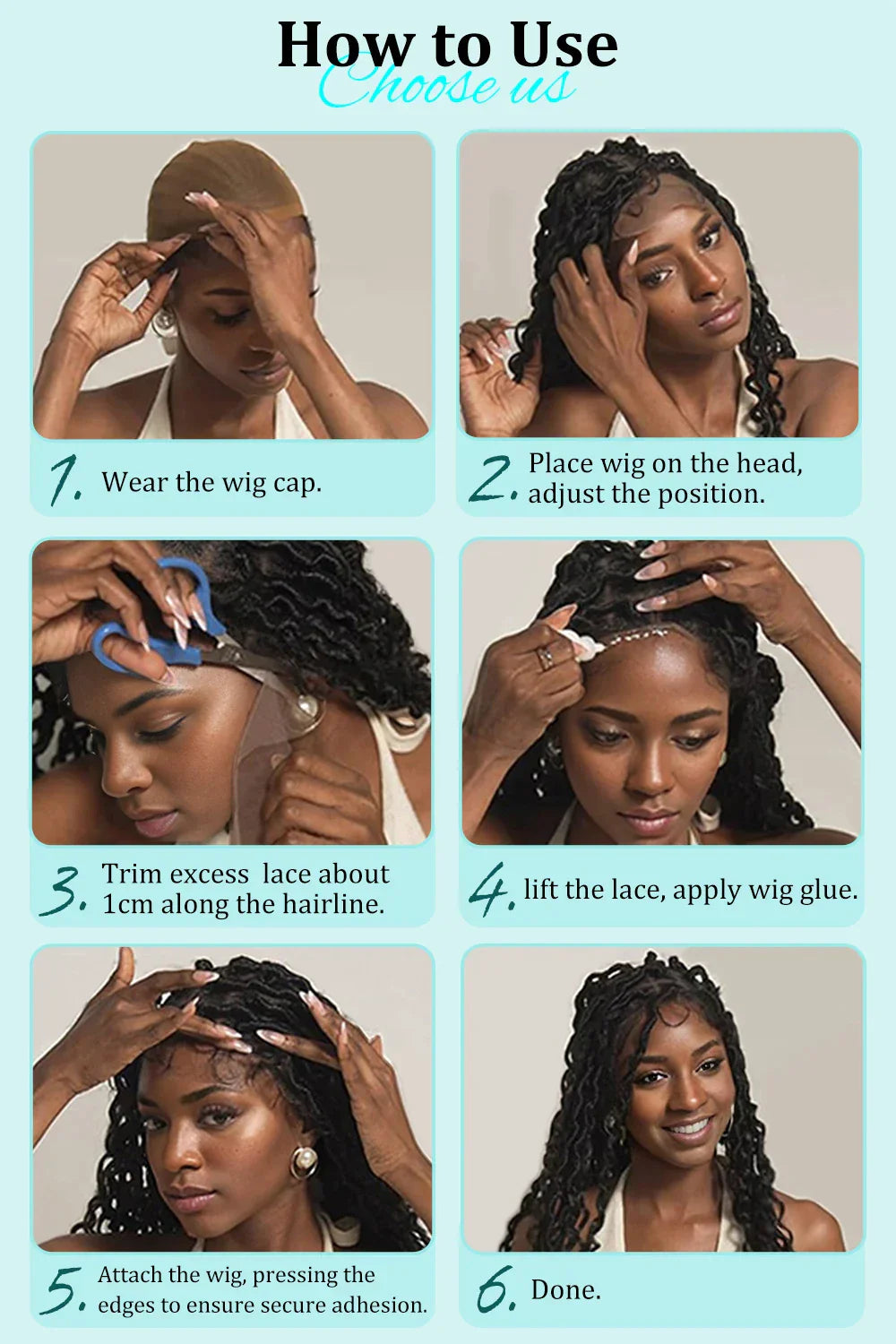 How to Use
Choose us

1. Wear the wig cap.

2. Place wig on the head, adjust the position.

3. Trim excess lace about 1cm along the hairline.

4. lift the lace, apply wig glue.

5. Attach the wig, pressing the edges to ensure secure adhesion.

6. Done.