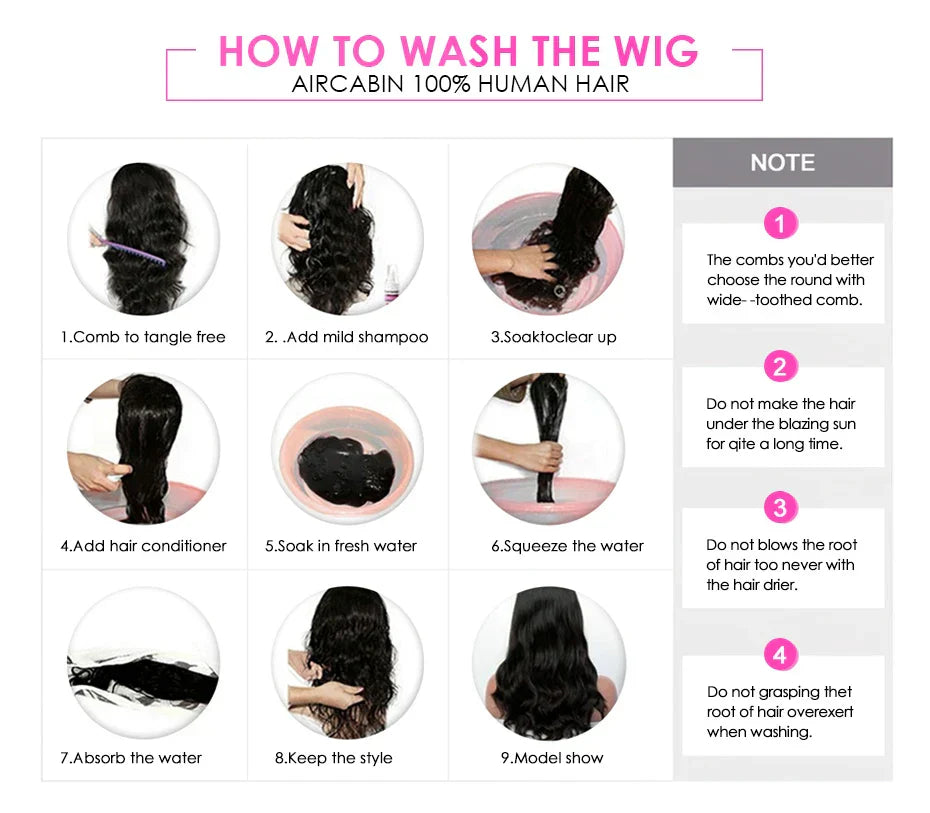 HOW TO WASH THE WIG
AIRCABIN 100% HUMAN HAIR

1.Comb to tangle free

2. .Add mild shampoo

3.Soaktoclear up

4.Add hair conditioner

5.Soak in fresh water

6.Squeeze the water

7.Absorb the water

8.Keep the style

9.Model show

NOTE

1
The combs you'd better choose the round with wide- -toothed comb.

2
Do not make the hair under the blazing sun for qite a long time.

3
Do not blows the root of hair too never with the hair drier.

4
Do not grasping thet root of hair overexert when washing.