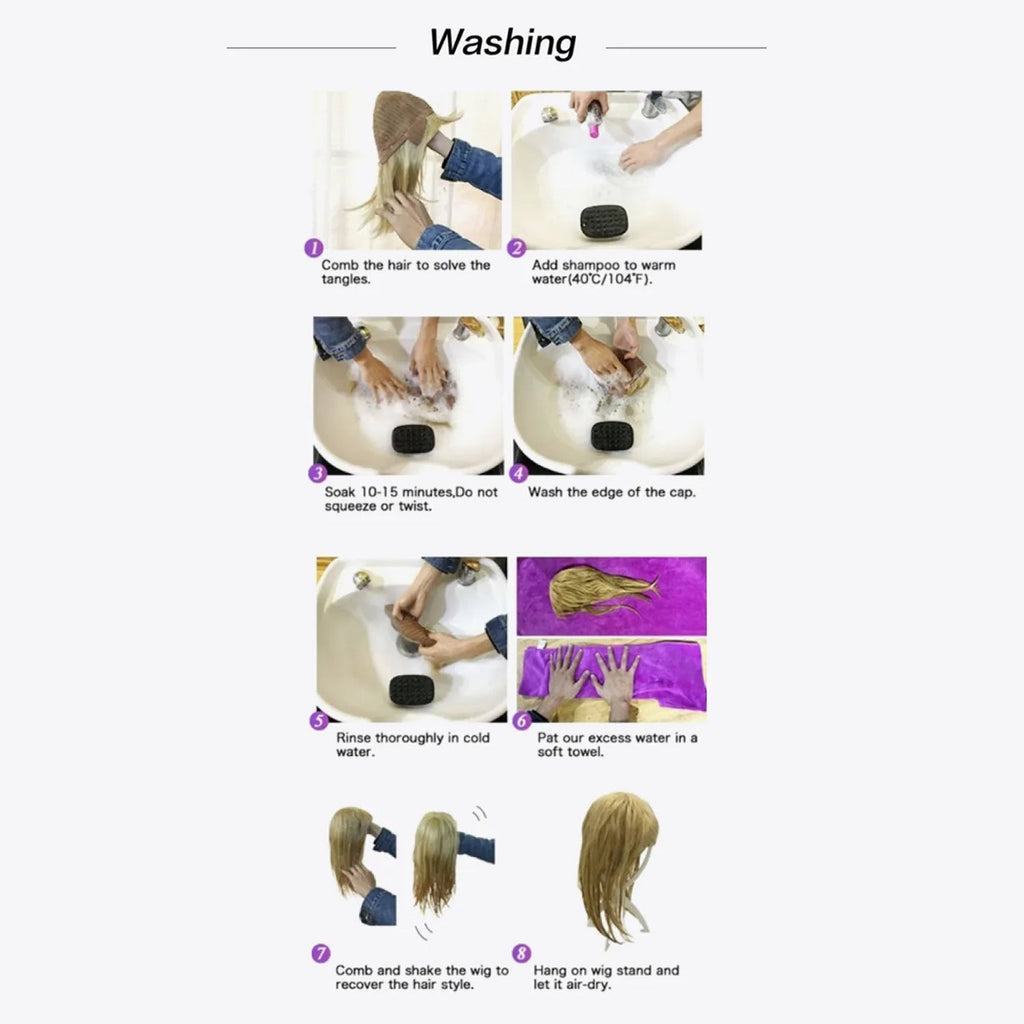 Washing

1 Comb the hair to solve the tangles.

2 Add shampoo to warm water(40°C/104°F).

3 Soak 10-15 minutes,Do not squeeze or twist.

4 Wash the edge of the cap.

5 Rinse thoroughly in cold water.

6 Pat our excess water in a soft towel.

7 Comb and shake the wig to recover the hair style.

8 Hang on wig stand and let it air-dry.